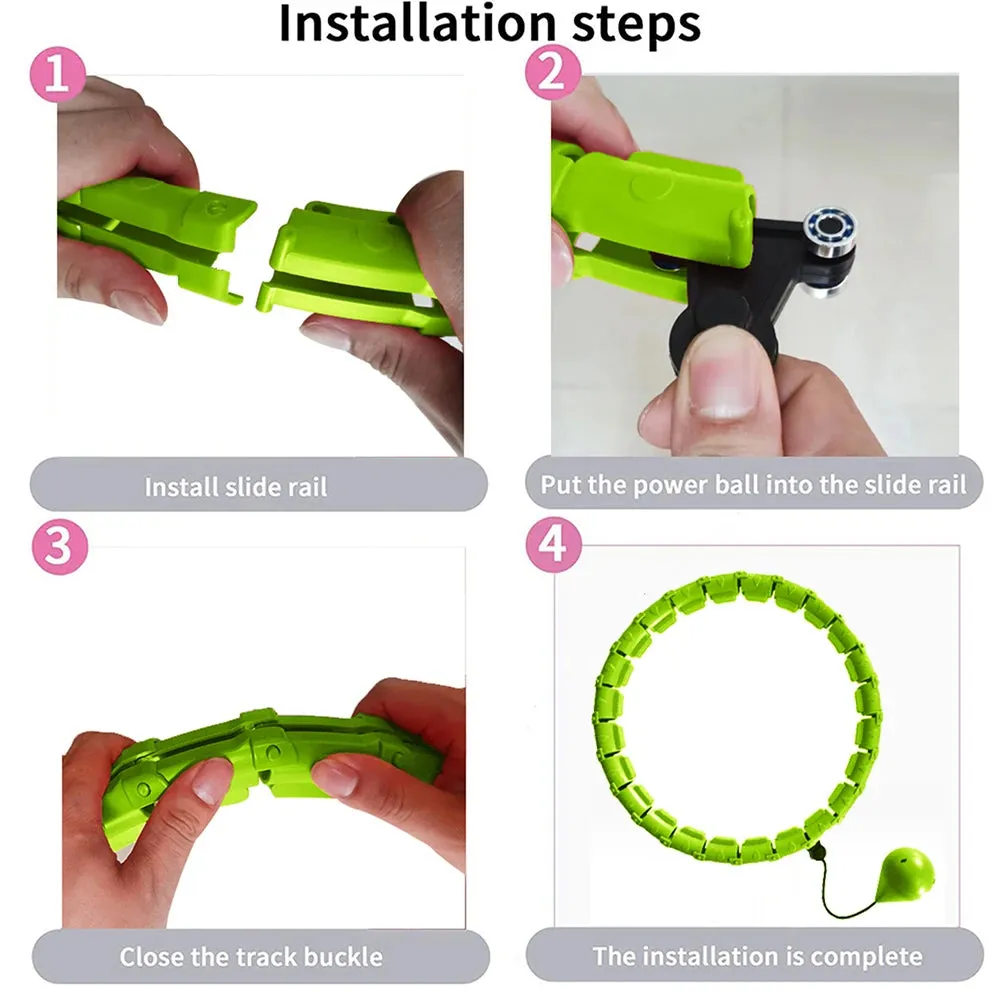 Installation steps

1

Install slide rail

2

Put the power ball into the slide rail

3

Close the track buckle

4

The installation is complete